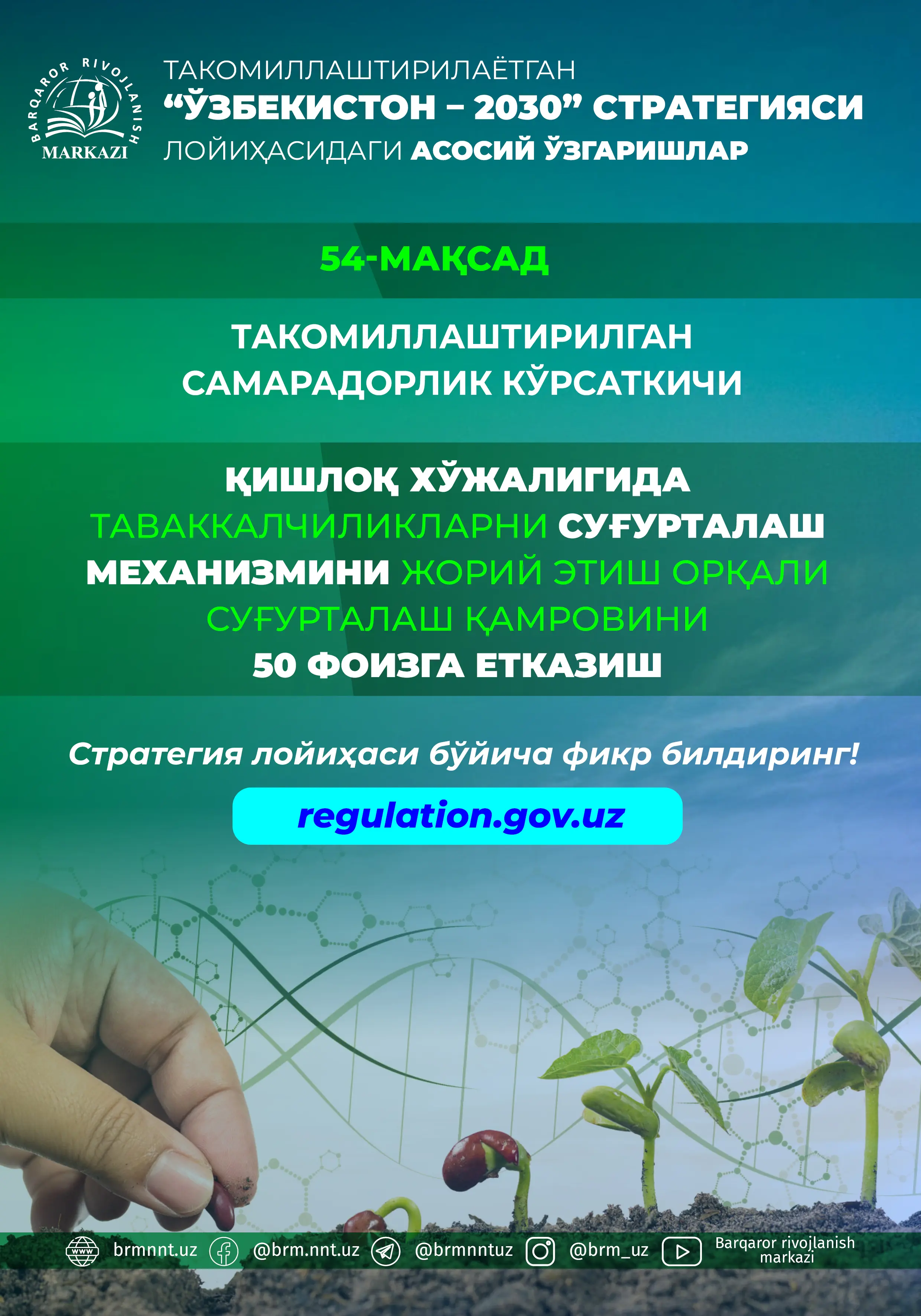 BARQAROR RIVOJLANISH MARKAZI

ТАКОМИЛЛАШТИРИЛАЁТГАН
“ЎЗБЕКИСТОН – 2030” СТРАТЕГИЯСИ
ЛОЙИҲАСИДАГИ АСОСИЙ ЎЗГАРИШЛАР

54-МАҚСАД

ТАКОМИЛЛАШТИРИЛГАН САМАРАДОРЛИК КЎРСАТКИЧИ

ҚИШЛОҚ ХЎЖАЛИГИДА ТАВАККАЛЧИЛИКЛАРНИ СУҒУРТАЛАШ МЕХАНИЗМИНИ ЖОРИЙ ЭТИШ ОРҚАЛИ СУҒУРТАЛАШ ҚАМРОВИНИ 50 ФОИЗГА ЕТКАЗИШ

Стратегия лойиҳаси бўйича фикр билдиринг!

regulation.gov.uz

www brmnnt.uz @brm.nnt.uz @brmnntuz @brm_uz Barqaror rivojlanish markazi